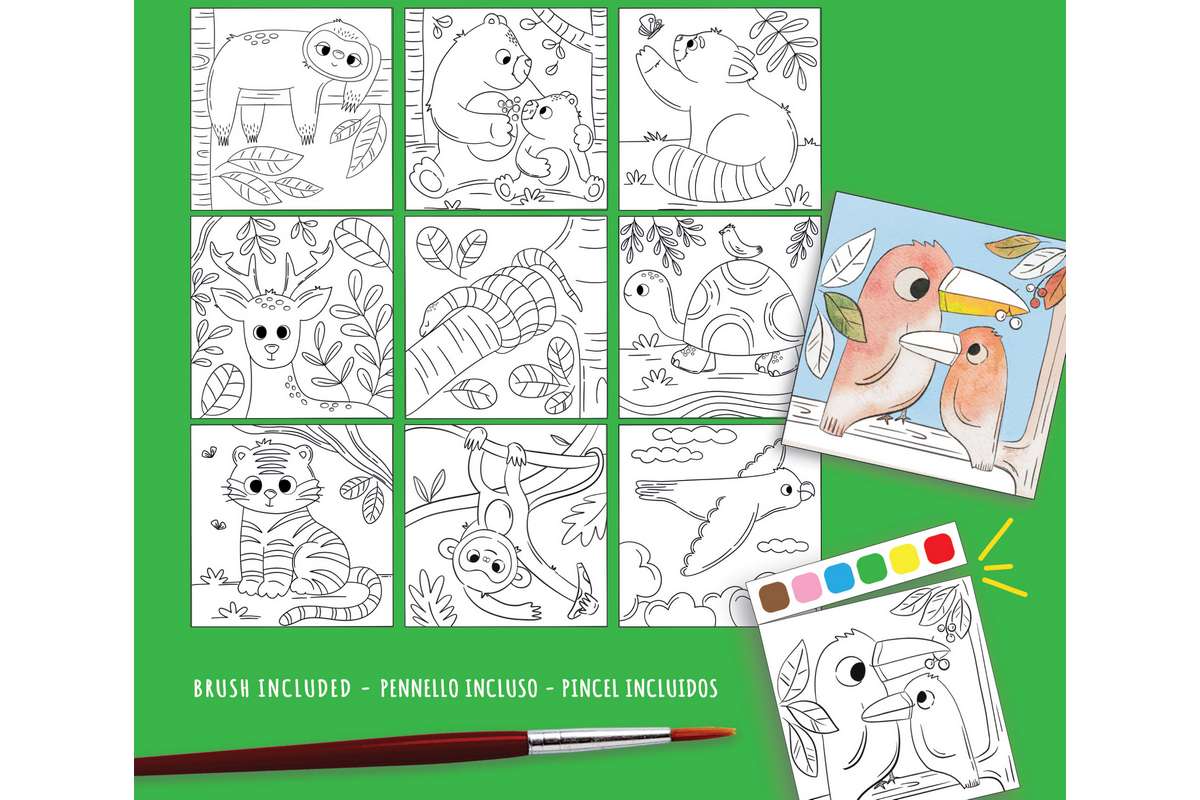 BRUSH INCLUDED - PENNELLO INCLUSO - PINCEL INCLUIDOS